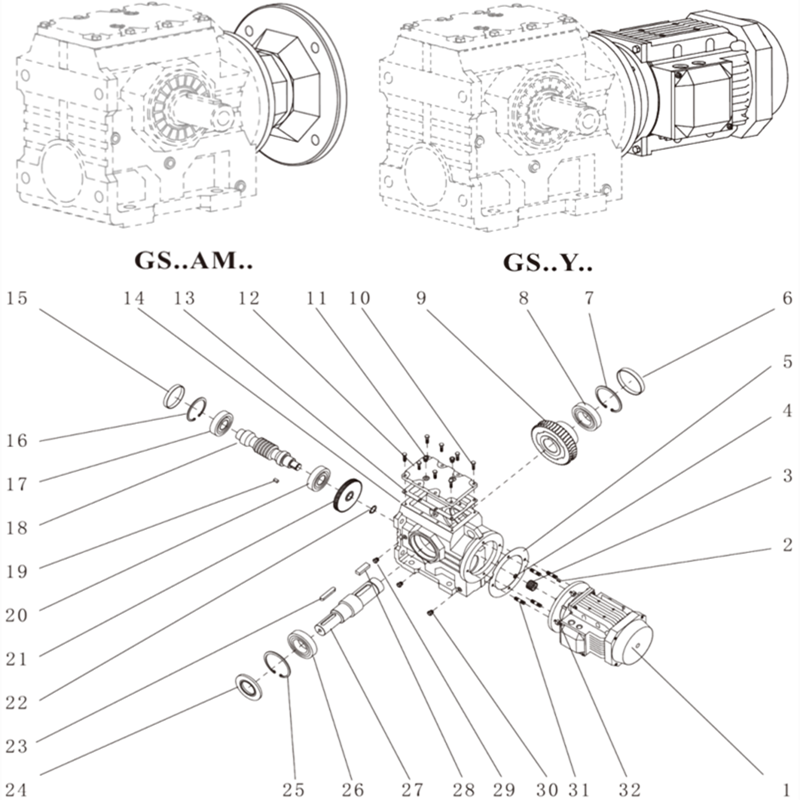 GS..AM..

GS..Y..

15 14 13 12 11 10 9 8 7 6

5

4

3

2

16

17

18

19

20

21

22

23

24 25 26 27 28 29 30 31 32 1